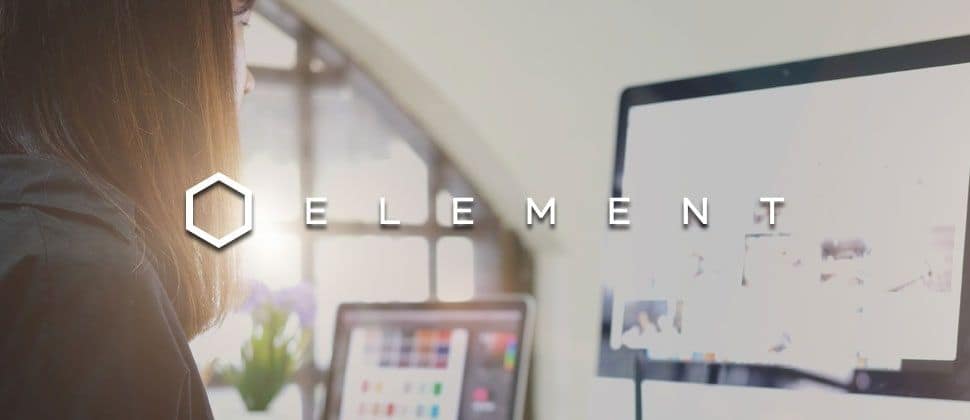 ELEMENT