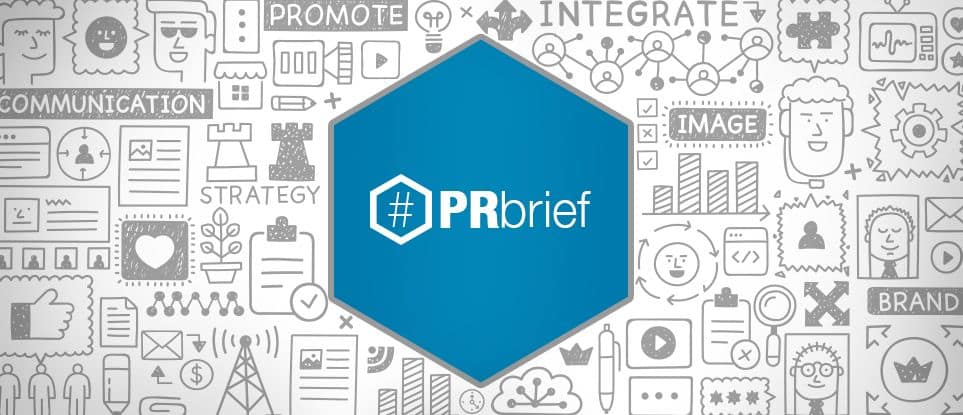 PROMOTE
INTEGRATE
COMMUNICATION
IMAGE
STRATEGY
#PRbrief
BRAND